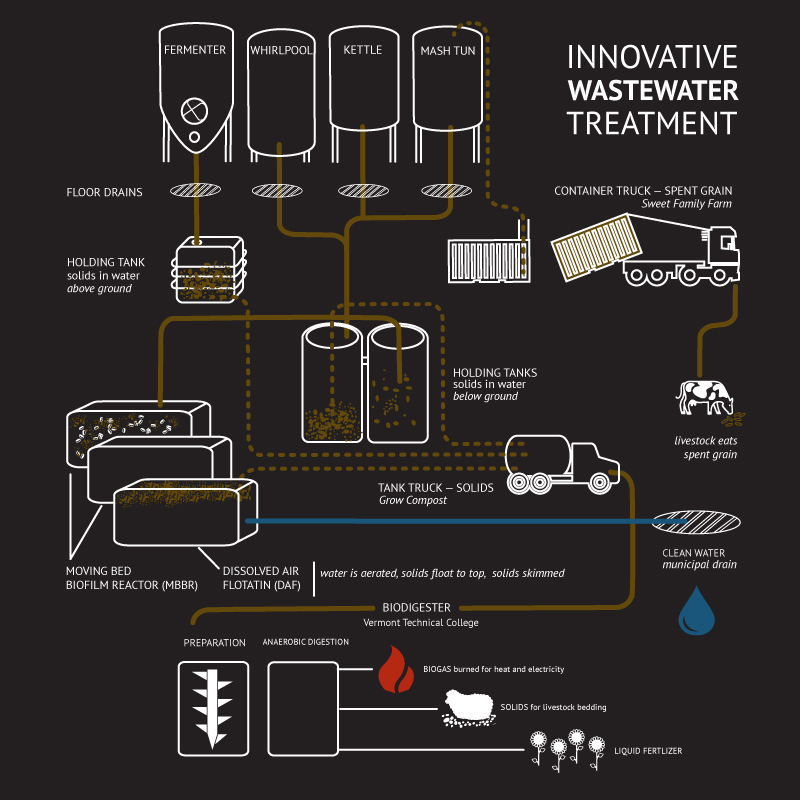 INNOVATIVE
WASTEWATER
TREATMENT

FERMENTER
WHIRLPOOL
KETTLE
MASH TUN

FLOOR DRAINS

CONTAINER TRUCK – SPENT GRAIN
Sweet Family Farm

HOLDING TANK
solids in water
above ground

HOLDING TANKS
solids in water
below ground

livestock eats
spent grain

TANK TRUCK – SOLIDS
Grow Compost

CLEAN WATER
municipal drain

MOVING BED
BIOFILM REACTOR (MBBR)

DISSOLVED AIR
FLOTATIN (DAF)

water is aerated, solids float to top, solids skimmed

BIODIGESTER
Vermont Technical College

PREPARATION
ANAEROBIC DIGESTION

BIOGAS burned for heat and electricity
SOLIDS for livestock bedding
LIQUID FERTLIZER